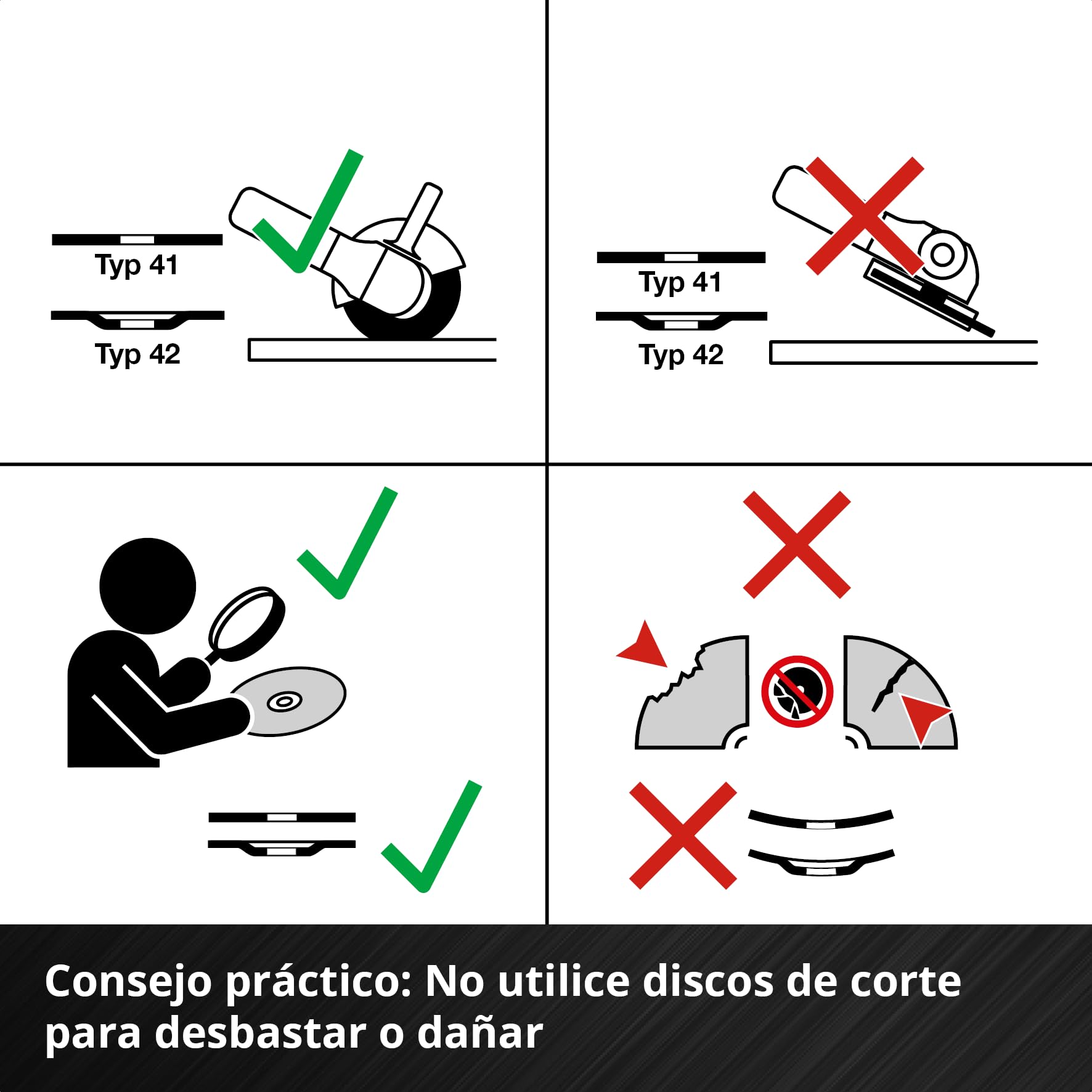 Typ 41
Typ 42

Typ 41
Typ 42

Consejo práctico: No utilice discos de corte para desbastar o dañar